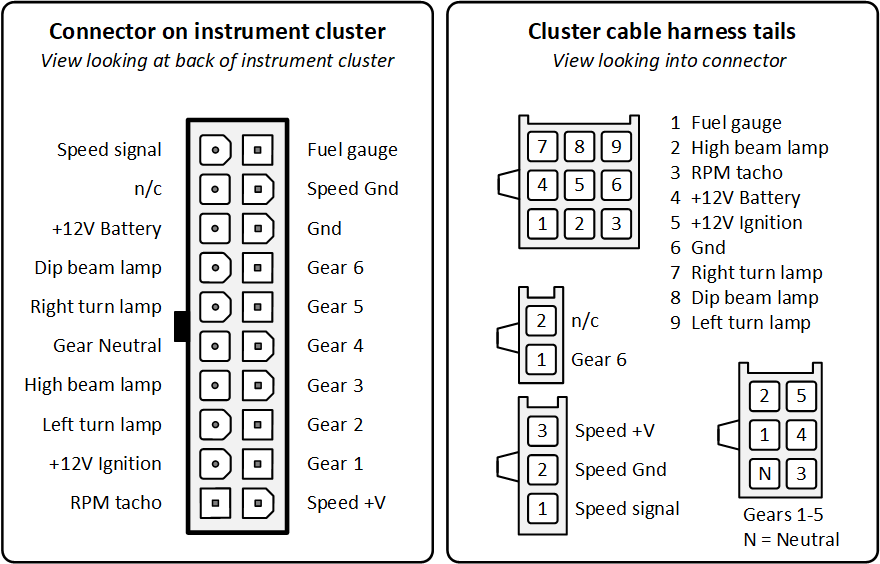 Connector on instrument cluster
View looking at back of instrument cluster

Speed signal
n/c
+12V Battery
Dip beam lamp
Right turn lamp
Gear Neutral
High beam lamp
Left turn lamp
+12V Ignition
RPM tacho

Fuel gauge
Speed Gnd
Gnd
Gear 6
Gear 5
Gear 4
Gear 3
Gear 2
Gear 1
Speed +V

Cluster cable harness tails
View looking into connector

7 8 9
4 5 6
1 2 3

1 Fuel gauge
2 High beam lamp
3 RPM tacho
4 +12V Battery
5 +12V Ignition
6 Gnd
7 Right turn lamp
8 Dip beam lamp
9 Left turn lamp

2 n/c
1 Gear 6

3 Speed +V
2 Speed Gnd
1 Speed signal

2 5
1 4
N 3
Gears 1-5
N = Neutral